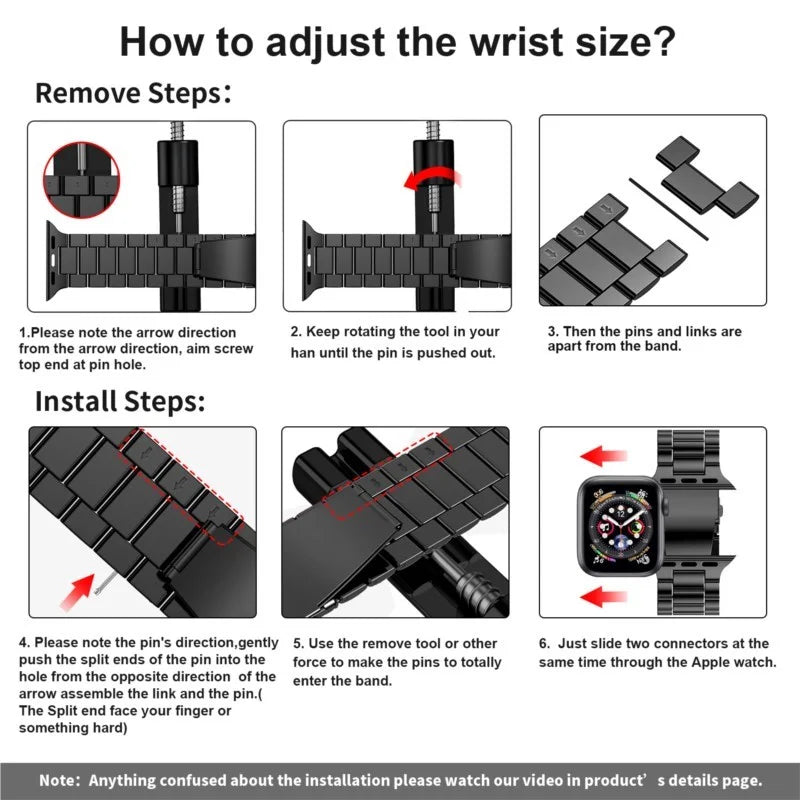 How to adjust the wrist size?

Remove Steps:

1.Please note the arrow direction from the arrow direction, aim screw top end at pin hole.

2. Keep rotating the tool in your han until the pin is pushed out.

3. Then the pins and links are apart from the band.

Install Steps:

4. Please note the pin's direction,gently push the split ends of the pin into the hole from the opposite direction of the arrow assemble the link and the pin.( The Split end face your finger or something hard)

5. Use the remove tool or other force to make the pins to totally enter the band.

6. Just slide two connectors at the same time through the Apple watch.

Note: Anything confused about the installation please watch our video in product' s details page.