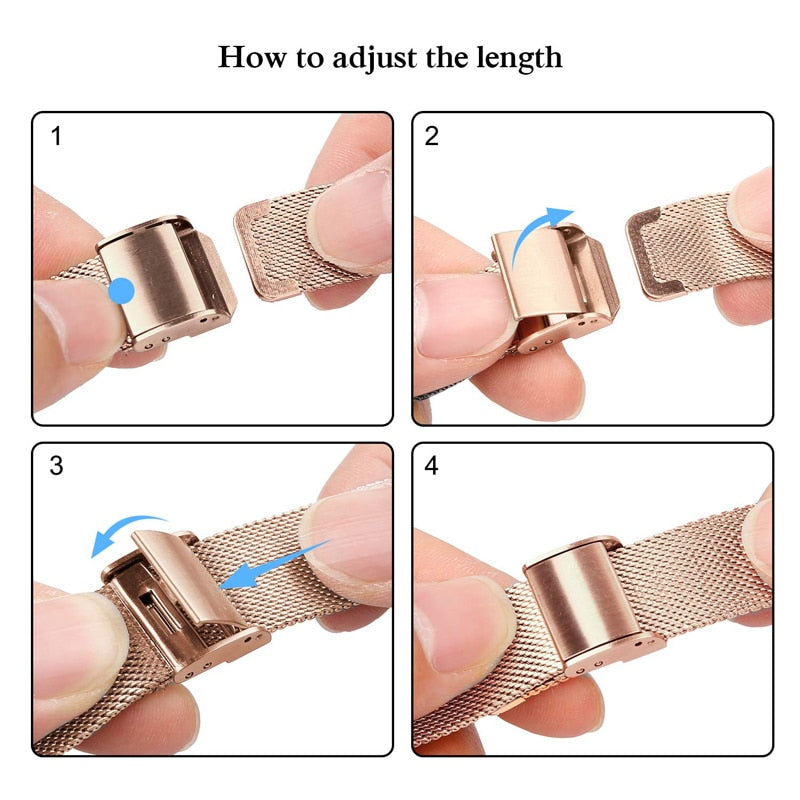 How to adjust the length

1

2

3

4