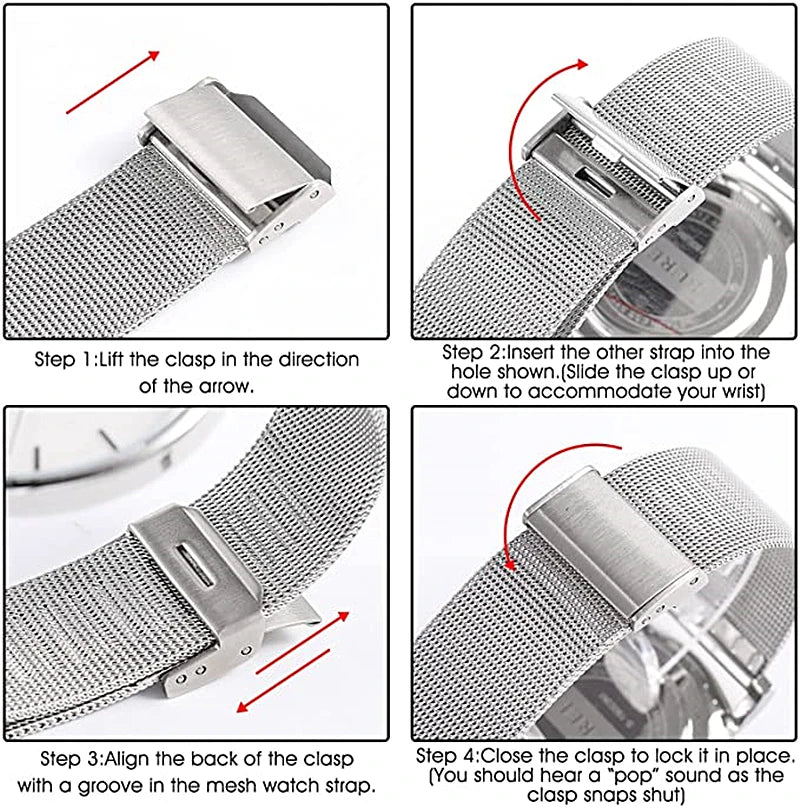 Step 1:Lift the clasp in the direction of the arrow.

Step 2:Insert the other strap into the hole shown.(Slide the clasp up or down to accommodate your wrist)

Step 3:Align the back of the clasp with a groove in the mesh watch strap.

Step 4:Close the clasp to lock it in place. (You should hear a "pop" sound as the clasp snaps shut)